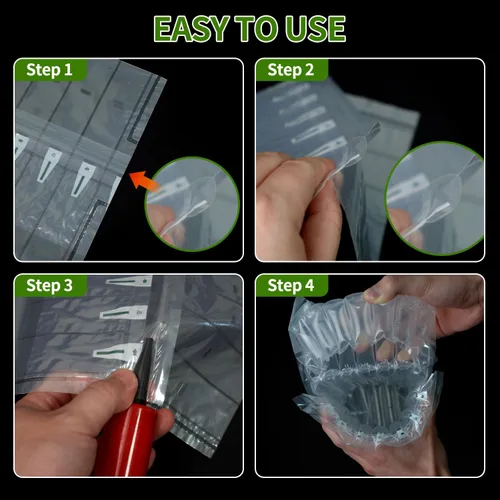 EASY TO USE

Step 1

Step 2

Step 3

Step 4