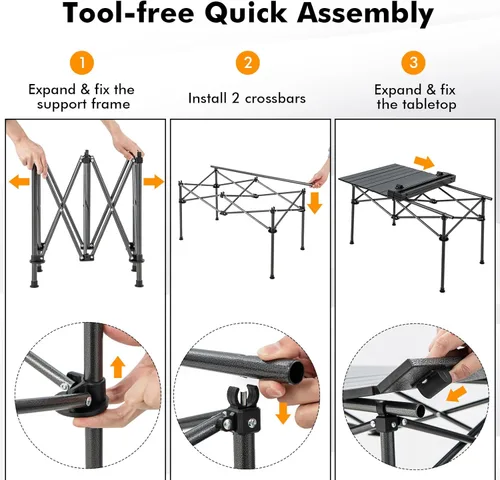 Tool-free Quick Assembly

1

Expand & fix the support frame

2

Install 2 crossbars

3

Expand & fix the tabletop