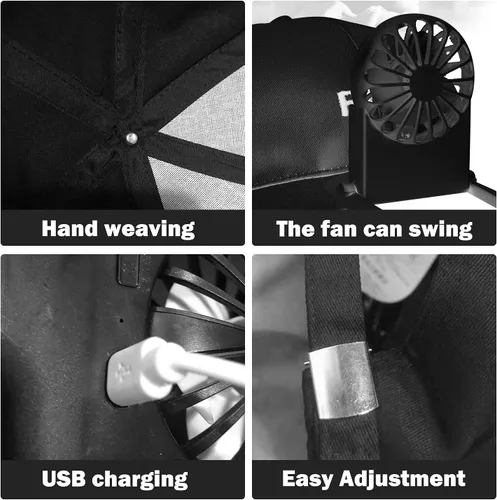 Hand weaving

The fan can swing

USB charging

Easy Adjustment