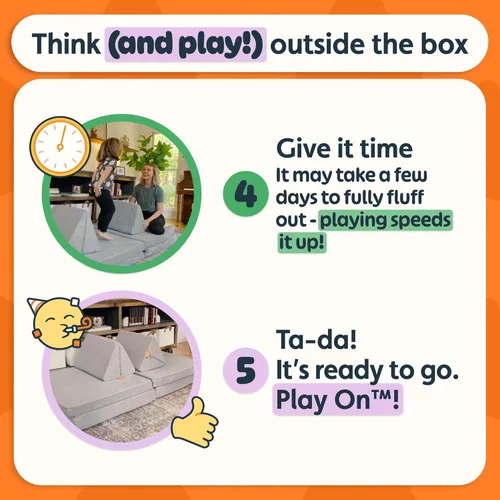 Think (and play!) outside the box

4

Give it time

It may take a few days to fully fluff out - playing speeds it up!

5

Ta-da!

It's ready to go.

Play On™!