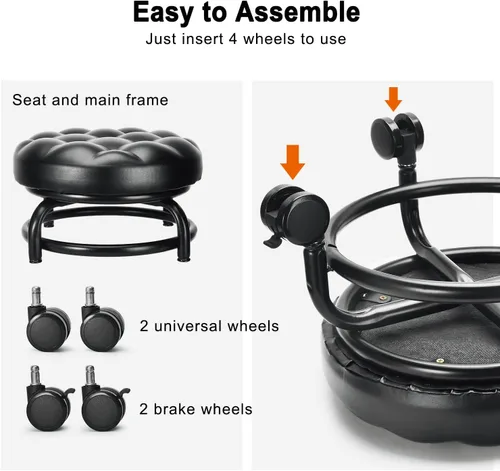 Easy to Assemble
Just insert 4 wheels to use

Seat and main frame

2 universal wheels

2 brake wheels