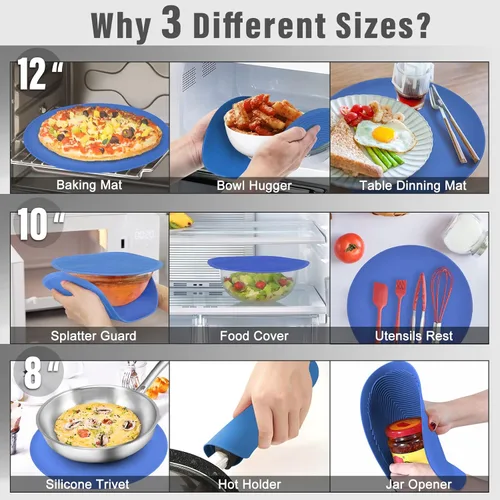 Why 3 Different Sizes?

12"

Baking Mat

Bowl Hugger

Table Dinning Mat

10"

Splatter Guard

Food Cover

Utensils Rest

8"

Silicone Trivet

Hot Holder

Jar Opener