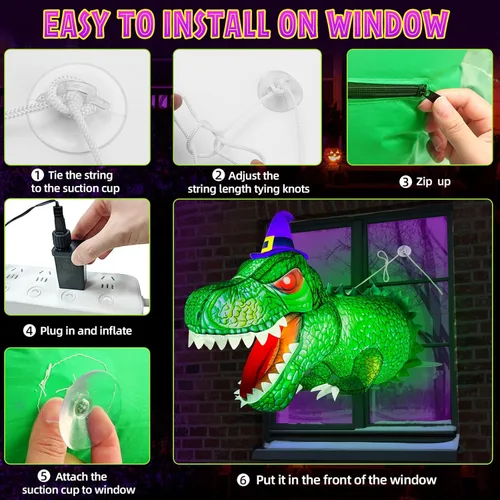 EASY TO INSTALL ON WINDOW

❶ Tie the string to the suction cup

❷ Adjust the string length tying knots

❸ Zip up

❹ Plug in and inflate

❺ Attach the suction cup to window

❻ Put it in the front of the window