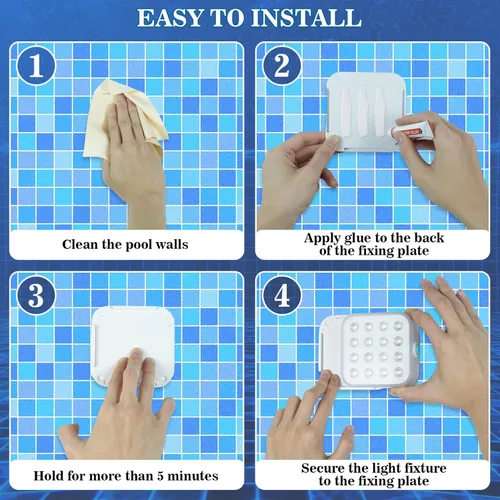 EASY TO INSTALL

1

Clean the pool walls

2

Apply glue to the back of the fixing plate

3

Hold for more than 5 minutes

4

Secure the light fixture to the fixing plate