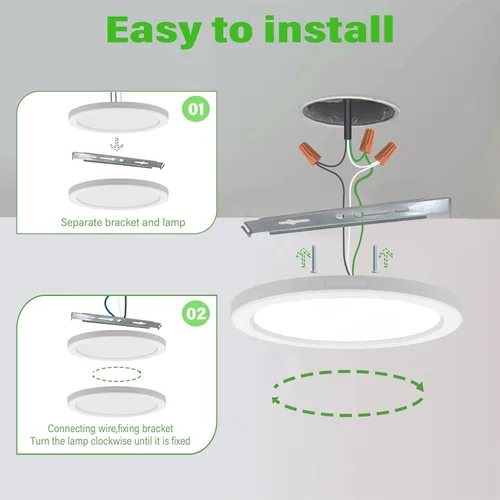 Easy to install

01

Separate bracket and lamp

02

Connecting wire,fixing bracket
Turn the lamp clockwise until it is fixed