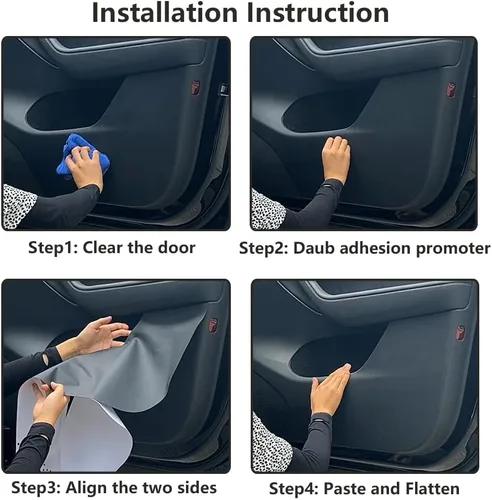 Installation Instruction

Step1: Clear the door

Step2: Daub adhesion promoter

Step3: Align the two sides

Step4: Paste and Flatten