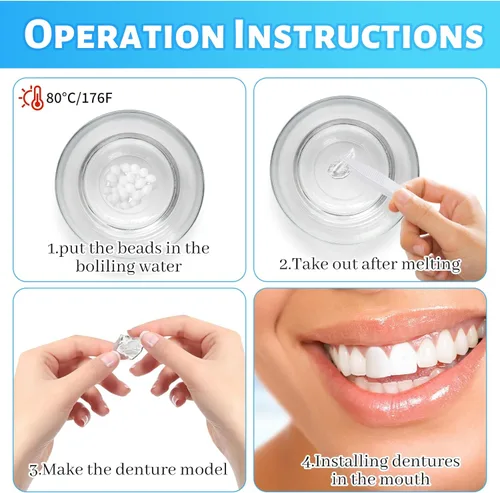 OPERATION INSTRUCTIONS

80°C/176F

1.put the beads in the boliling water

2.Take out after melting

3.Make the denture model

4.Installing dentures in the mouth