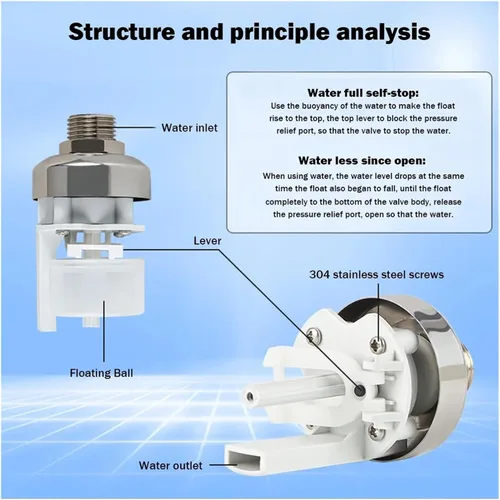 Structure and principle analysis

Water full self-stop:
Use the buoyancy of the water to make the float rise to the top, the top lever to block the pressure relief port, so that the valve to stop the water.

Water less since open:
When using water, the water level drops at the same time the float also began to fall, until the float completely to the bottom of the valve body, release the pressure relief port, open so that the water.

Water inlet

Lever

304 stainless steel screws

Floating Ball

Water outlet