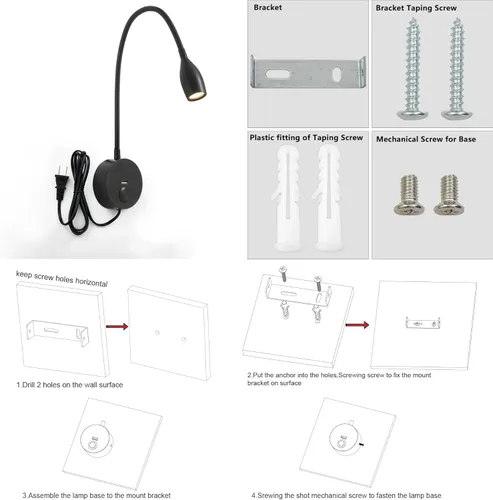 Bracket

Bracket Taping Screw

Plastic fitting of Taping Screw

Mechanical Screw for Base

keep screw holes horizontal

1.Drill 2 holes on the wall surface

2.Put the anchor into the holes,Screwing screw to fix the mount bracket on surface

3.Assemble the lamp base to the mount bracket

4.Srewing the shot mechanical screw to fasten the lamp base