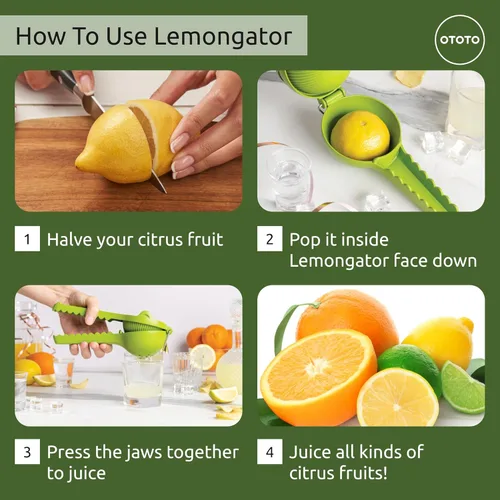 How To Use Lemongator

OTOTO

1 Halve your citrus fruit

2 Pop it inside Lemongator face down

3 Press the jaws together to juice

4 Juice all kinds of citrus fruits!