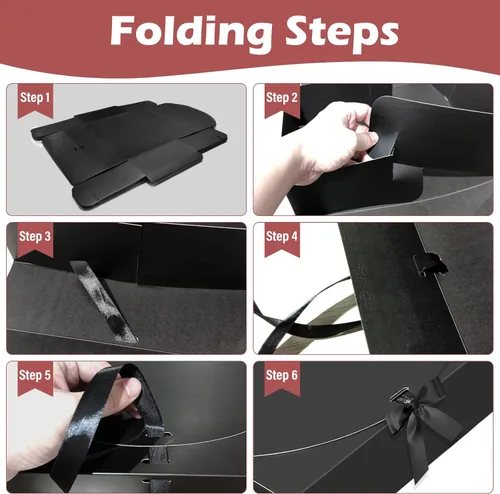 Folding Steps

Step 1

Step 2

Step 3

Step 4

Step 5

Step 6