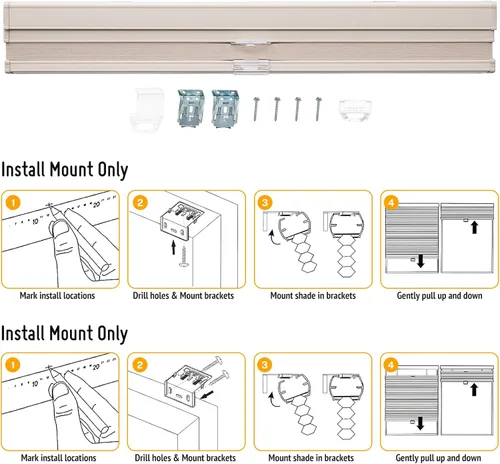 Install Mount Only

1
10
20
Mark install locations

2
Drill holes & Mount brackets

3
Mount shade in brackets

4
Gently pull up and down

Install Mount Only

1
10
20
Mark install locations

2
Drill holes & Mount brackets

3
Mount shade in brackets

4
Gently pull up and down