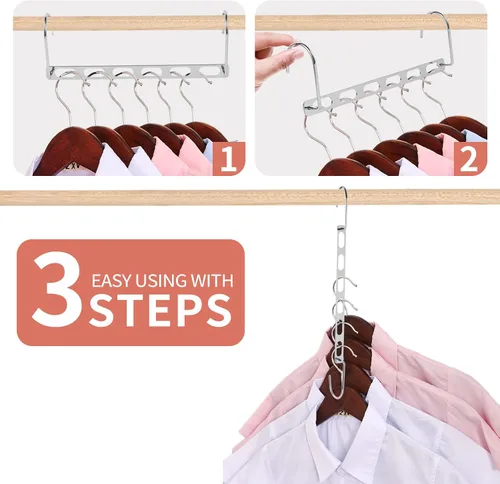 1

2

3 EASY USING WITH STEPS