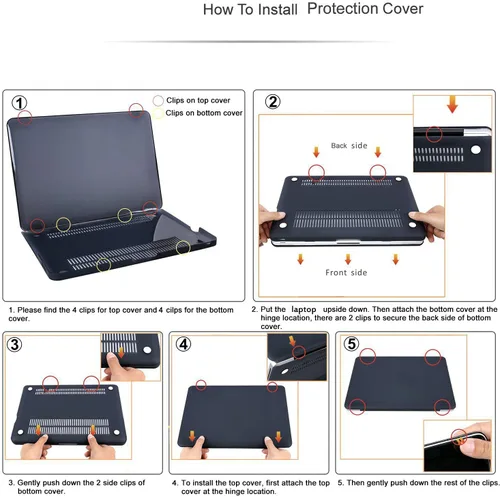 How To Install Protection Cover

1

Clips on top cover

Clips on bottom cover

1. Please find the 4 clips for top cover and 4 clips for the bottom cover.

2

Back side

Front side

2. Put the laptop upside down. Then attach the bottom cover at the hinge location, there are 2 clips to secure the back side of bottom cover.

3

3. Gently push down the 2 side clips of bottom cover.

4

4. To install the top cover, first attach the top cover at the hinge location.

5

5. Then gently push down the rest of the clips.