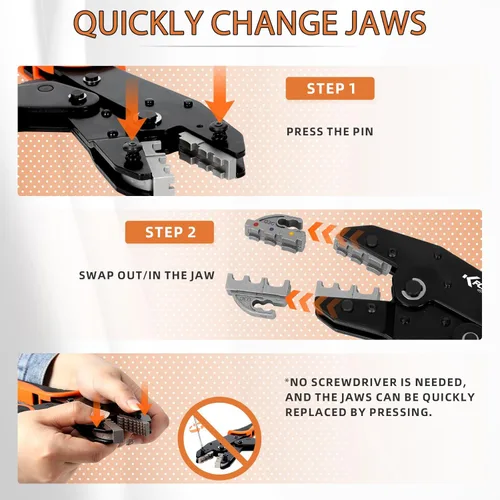 QUICKLY CHANGE JAWS

STEP 1

PRESS THE PIN

STEP 2

SWAP OUT/IN THE JAW

*NO SCREWDRIVER IS NEEDED, AND THE JAWS CAN BE QUICKLY REPLACED BY PRESSING.