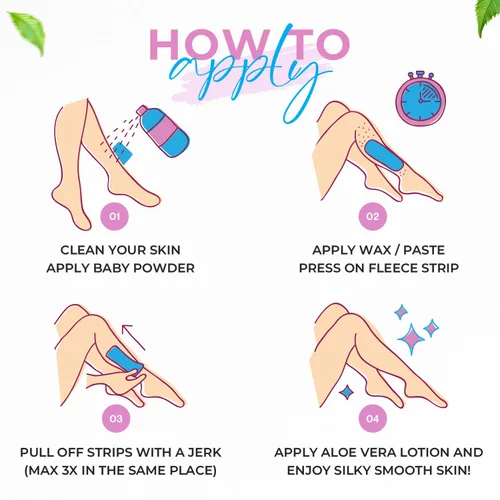 HOW TO
apply

01

CLEAN YOUR SKIN
APPLY BABY POWDER

02

APPLY WAX / PASTE
PRESS ON FLEECE STRIP

03

PULL OFF STRIPS WITH A JERK
(MAX 3X IN THE SAME PLACE)

04

APPLY ALOE VERA LOTION AND
ENJOY SILKY SMOOTH SKIN!