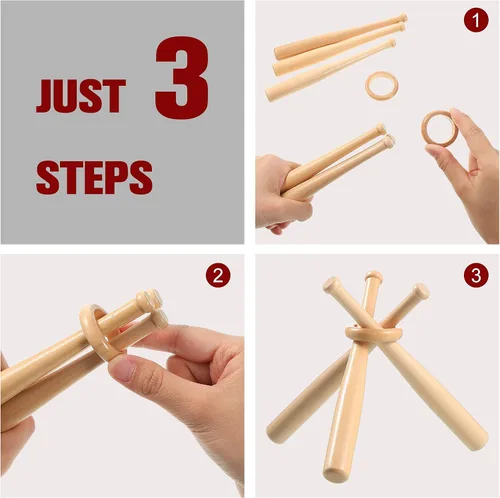 JUST 3

STEPS

1

2

3