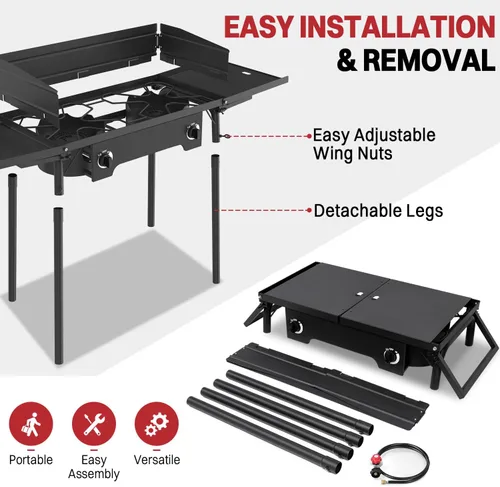 EASY INSTALLATION
& REMOVAL

Easy Adjustable Wing Nuts

Detachable Legs

Portable

Easy Assembly

Versatile