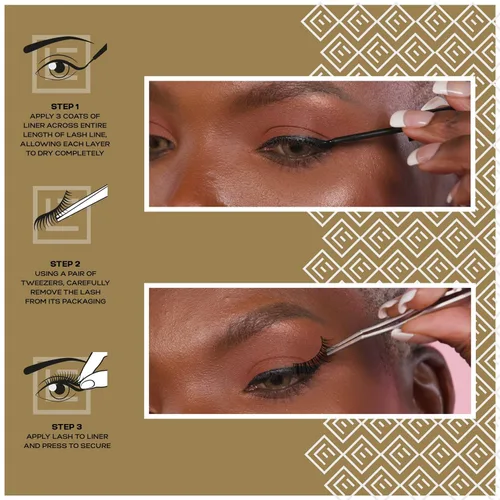 STEP 1
APPLY 3 COATS OF LINER ACROSS ENTIRE LENGTH OF LASH LINE, ALLOWING EACH LAYER TO DRY COMPLETELY

STEP 2
USING A PAIR OF TWEEZERS, CAREFULLY REMOVE THE LASH FROM ITS PACKAGING

STEP 3
APPLY LASH TO LINER AND PRESS TO SECURE