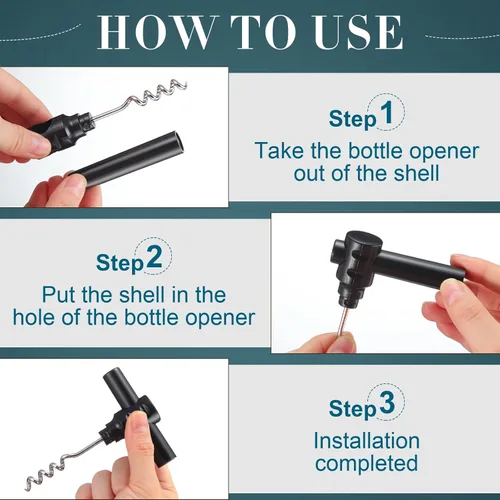 HOW TO USE

Step 1
Take the bottle opener out of the shell

Step 2
Put the shell in the hole of the bottle opener

Step 3
Installation completed