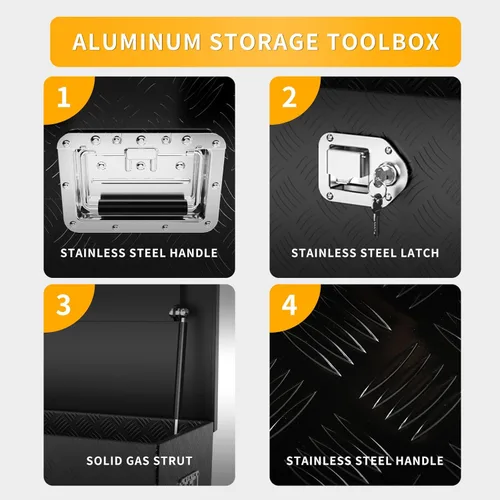 ALUMINUM STORAGE TOOLBOX

1

STAINLESS STEEL HANDLE

2

STAINLESS STEEL LATCH

3

SOLID GAS STRUT

4

STAINLESS STEEL HANDLE