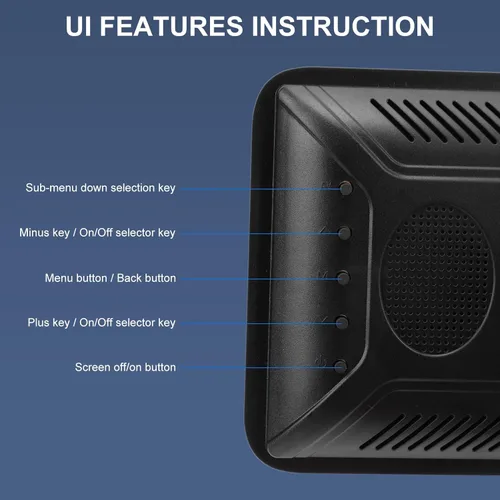 UI FEATURES INSTRUCTION

Sub-menu down selection key

Minus key / On/Off selector key

Menu button / Back button

Plus key / On/Off selector key

Screen off/on button