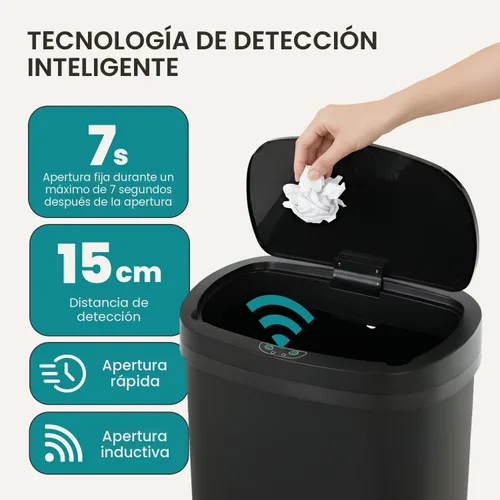 TECNOLOGÍA DE DETECCIÓN INTELIGENTE

7s
Apertura fija durante un máximo de 7 segundos después de la apertura

15cm
Distancia de detección

Apertura rápida

Apertura inductiva