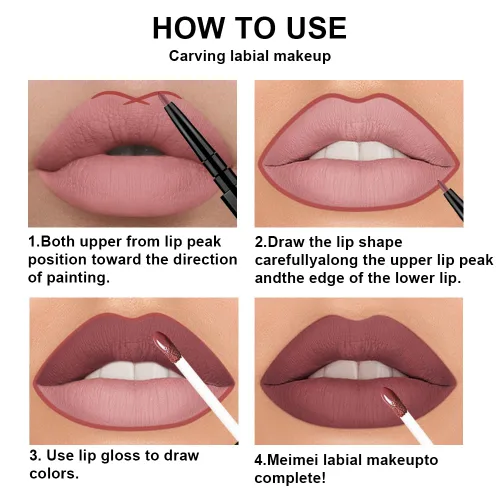 HOW TO USE

Carving labial makeup

1.Both upper from lip peak position toward the direction of painting.

2.Draw the lip shape carefullyalong the upper lip peak andthe edge of the lower lip.

3. Use lip gloss to draw colors.

4.Meimei labial makeupto complete!