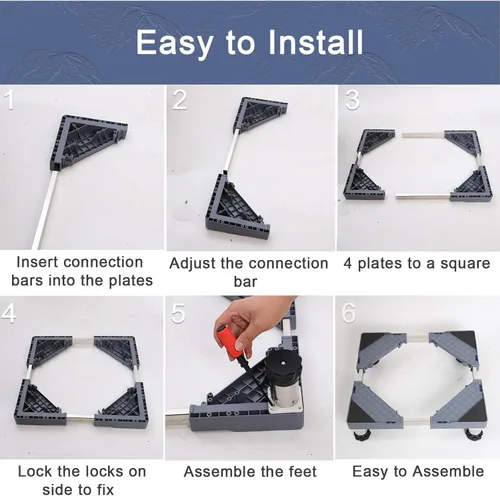 Easy to Install

1

Insert connection bars into the plates

2

Adjust the connection bar

3

4 plates to a square

4

Lock the locks on side to fix

5

Assemble the feet

6

Easy to Assemble