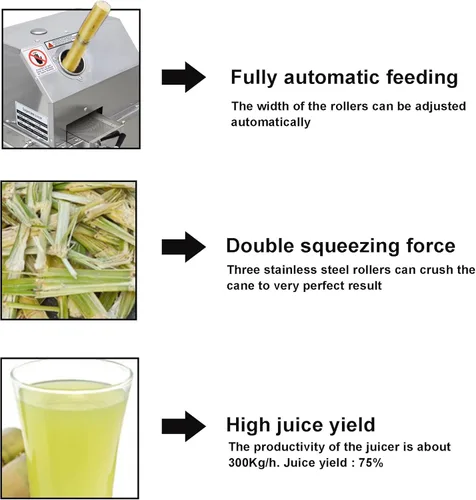 Fully automatic feeding

The width of the rollers can be adjusted automatically

Double squeezing force

Three stainless steel rollers can crush the cane to very perfect result

High juice yield

The productivity of the juicer is about 300Kg/h. Juice yield : 75%