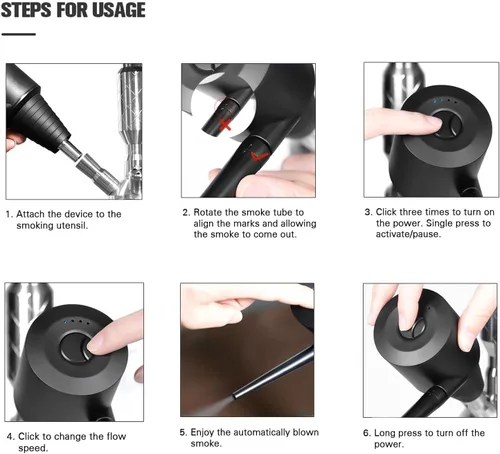 STEPS FOR USAGE

1. Attach the device to the smoking utensil.

2. Rotate the smoke tube to align the marks and allowing the smoke to come out.

3. Click three times to turn on the power. Single press to activate/pause.

4. Click to change the flow speed.

5. Enjoy the automatically blown smoke.

6. Long press to turn off the power.