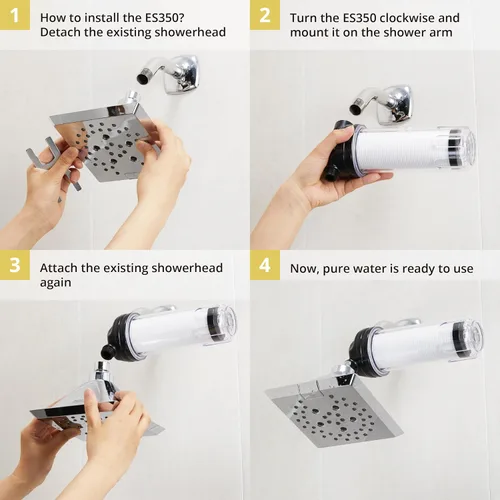 1
How to install the ES350?
Detach the existing showerhead

2
Turn the ES350 clockwise and mount it on the shower arm

3
Attach the existing showerhead again

4
Now, pure water is ready to use