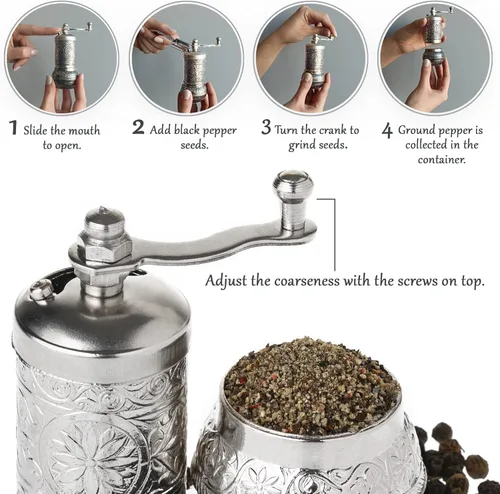 1 Slide the mouth to open.

2 Add black pepper seeds.

3 Turn the crank to grind seeds.

4 Ground pepper is collected in the container.

Adjust the coarseness with the screws on top.