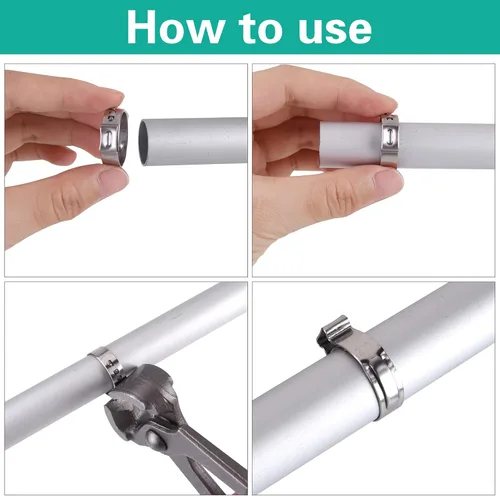 How to use