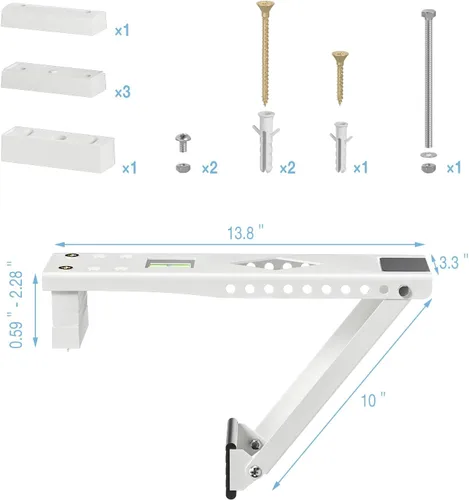 ×1

×3

×1

×2

×2

×1

×1

13.8 "

3.3 "

0.59 " - 2.28 "

10 "