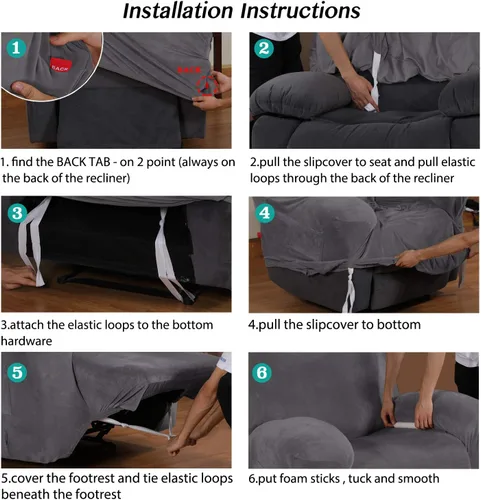 Installation Instructions

1

BACK

BACK

1. find the BACK TAB - on 2 point (always on the back of the recliner)

2

2.pull the slipcover to seat and pull elastic loops through the back of the recliner

3

3.attach the elastic loops to the bottom hardware

4

4.pull the slipcover to bottom

5

5.cover the footrest and tie elastic loops beneath the footrest

6

6.put foam sticks , tuck and smooth