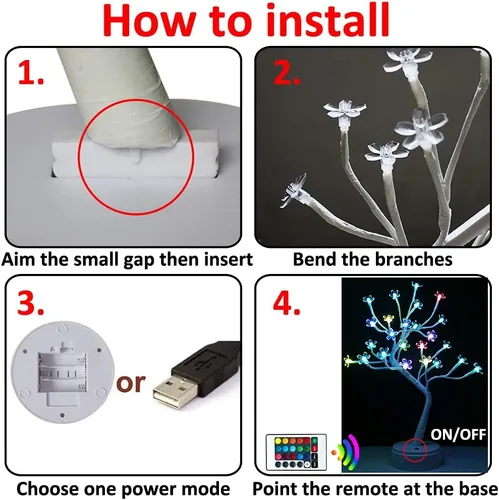 How to install

1.

Aim the small gap then insert

2.

Bend the branches

3.

or

Choose one power mode

4.

ON/OFF

Point the remote at the base