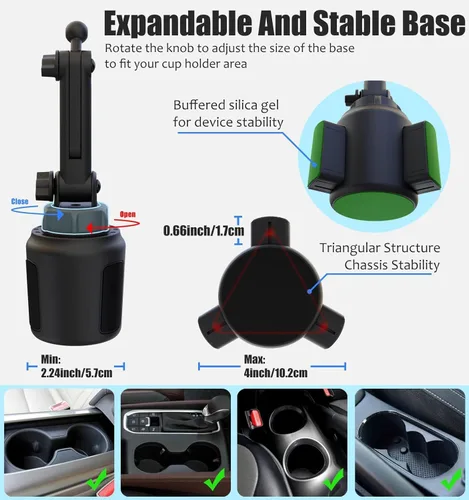 Expandable And Stable Base

Rotate the knob to adjust the size of the base to fit your cup holder area

Buffered silica gel for device stability

Close

Open

0.66inch/1.7cm

Triangular Structure Chassis Stability

Min: 2.24inch/5.7cm

Max: 4inch/10.2cm