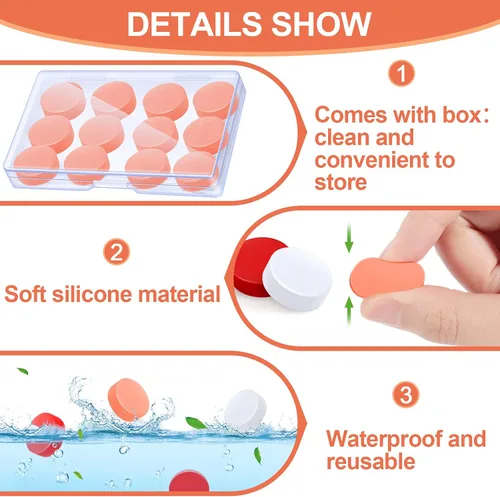 DETAILS SHOW

1

Comes with box: clean and convenient to store

2

Soft silicone material

3

Waterproof and reusable