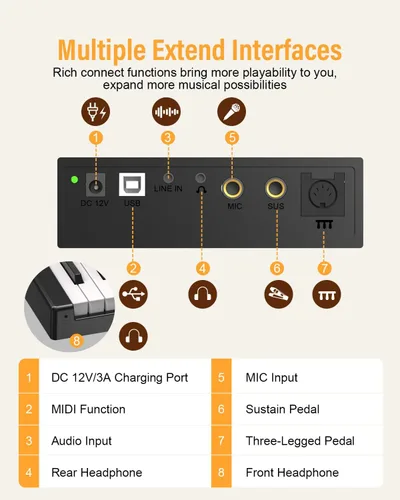 Multiple Extend Interfaces

Rich connect functions bring more playability to you, expand more musical possibilities

1
3
5

DC 12V
USB
LINE IN
MIC
SUS

2
4
6
7
8

| 1 | DC 12V/3A Charging Port | 5 | MIC Input |
|---|---|---|---|
| 2 | MIDI Function | 6 | Sustain Pedal |
| 3 | Audio Input | 7 | Three-Legged Pedal |
| 4 | Rear Headphone | 8 | Front Headphone |