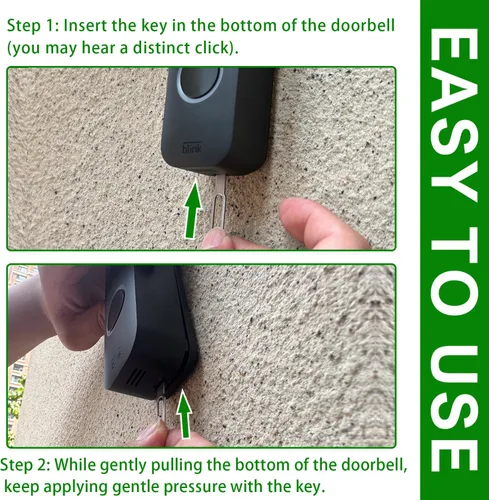 Step 1: Insert the key in the bottom of the doorbell (you may hear a distinct click).

blink

Step 2: While gently pulling the bottom of the doorbell, keep applying gentle pressure with the key.

EASY TO USE