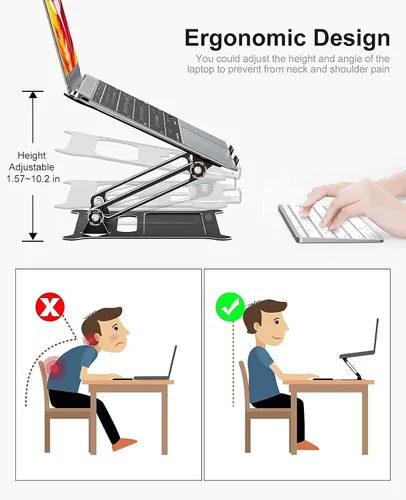 Ergonomic Design

You could adjust the height and angle of the laptop to prevent from neck and shoulder pain

Height Adjustable 1.57~10.2 in