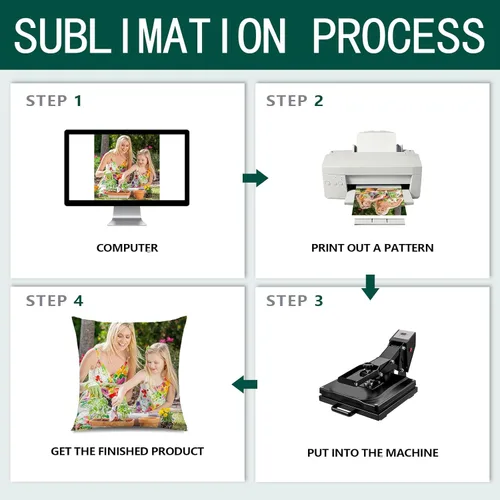 SUBLIMATION PROCESS

STEP 1

COMPUTER

STEP 2

PRINT OUT A PATTERN

STEP 3

PUT INTO THE MACHINE

STEP 4

GET THE FINISHED PRODUCT