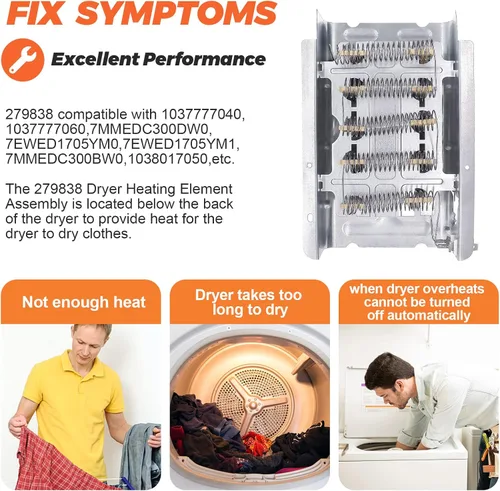 FIX SYMPTOMS

Excellent Performance

279838 compatible with 1037777040, 1037777060,7MMEDC300DW0, 7EWED1705YM0,7EWED1705YM1, 7MMEDC300BW0,1038017050,etc.

The 279838 Dryer Heating Element Assembly is located below the back of the dryer to provide heat for the dryer to dry clothes.

Not enough heat

Dryer takes too long to dry

when dryer overheats cannot be turned off automatically