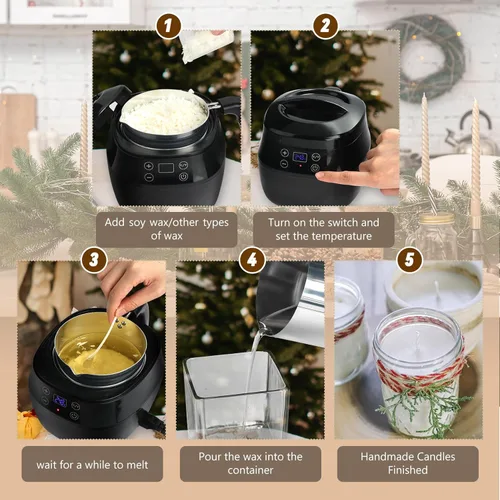 1

2

Add soy wax/other types of wax

Turn on the switch and set the temperature

3

4

5

wait for a while to melt

Pour the wax into the container

Handmade Candles Finished