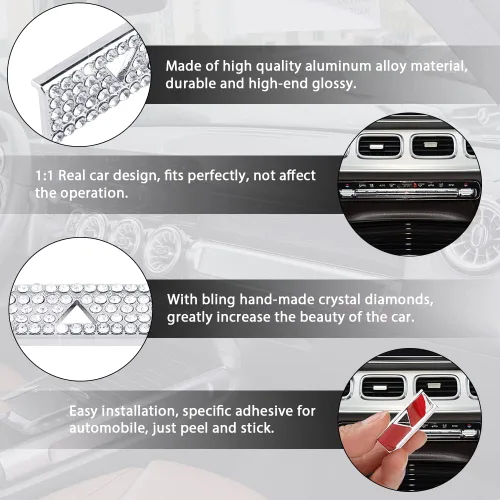 Made of high quality aluminum alloy material, durable and high-end glossy.

1:1 Real car design, fits perfectly, not affect the operation.

With bling hand-made crystal diamonds, greatly increase the beauty of the car.

Easy installation, specific adhesive for automobile, just peel and stick.