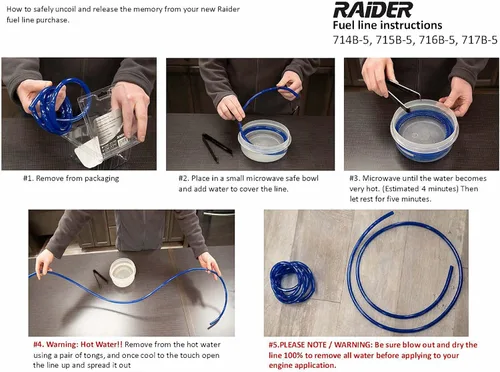 How to safely uncoil and release the memory from your new Raider fuel line purchase.

RAIDER
Fuel line instructions
714B-5, 715B-5, 716B-5, 717B-5

#1. Remove from packaging

#2. Place in a small microwave safe bowl and add water to cover the line.

#3. Microwave until the water becomes very hot. (Estimated 4 minutes) Then let rest for five minutes.

#4. Warning: Hot Water!! Remove from the hot water using a pair of tongs, and once cool to the touch open the line up and spread it out

#5.PLEASE NOTE / WARNING: Be sure blow out and dry the line 100% to remove all water before applying to your engine application.