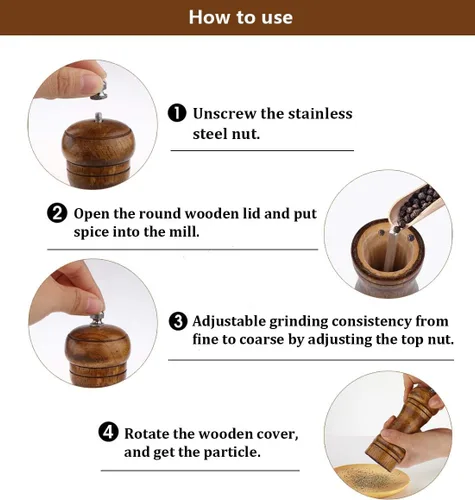 How to use

❶ Unscrew the stainless steel nut.

❷ Open the round wooden lid and put spice into the mill.

❸ Adjustable grinding consistency from fine to coarse by adjusting the top nut.

❹ Rotate the wooden cover, and get the particle.