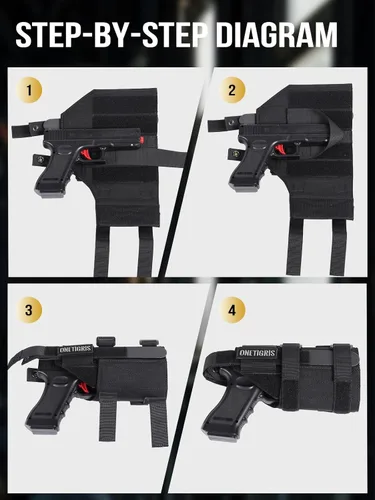 STEP-BY-STEP DIAGRAM

1

2

3

ONETIGRIS

4

ONETIGRIS