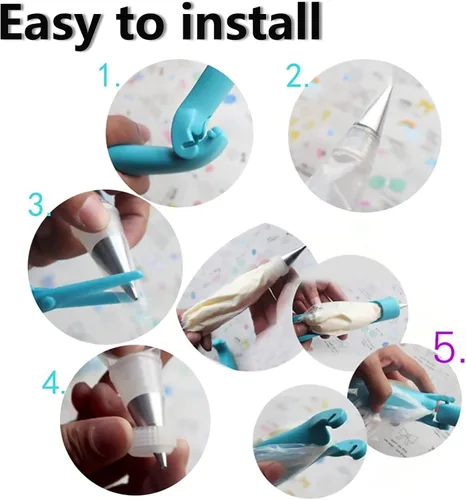 Easy to install

1.

2.

3.

4.

5.